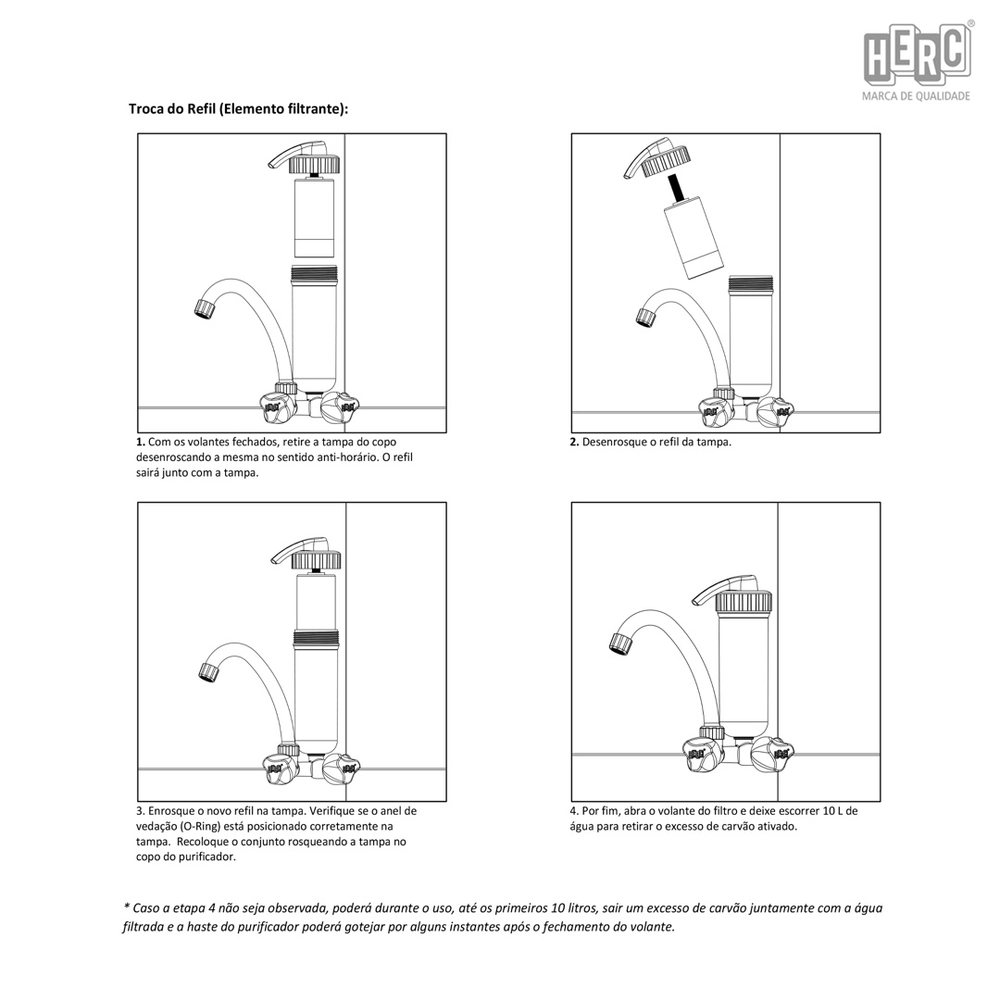 HERC®
MARCA DE QUALIDADE

Troca do Refil (Elemento filtrante):

1. Com os volantes fechados, retire a tampa do copo desenroscando a mesma no sentido anti-horário. O refil sairá junto com a tampa.

2. Desenrosque o refil da tampa.

3. Enrosque o novo refil na tampa. Verifique se o anel de vedação (O-Ring) está posicionado corretamente na tampa. Recoloque o conjunto rosqueando a tampa no copo do purificador.

4. Por fim, abra o volante do filtro e deixe escorrer 10 L de água para retirar o excesso de carvão ativado.

* Caso a etapa 4 não seja observada, poderá durante o uso, até os primeiros 10 litros, sair um excesso de carvão juntamente com a água filtrada e a haste do purificador poderá gotejar por alguns instantes após o fechamento do volante.